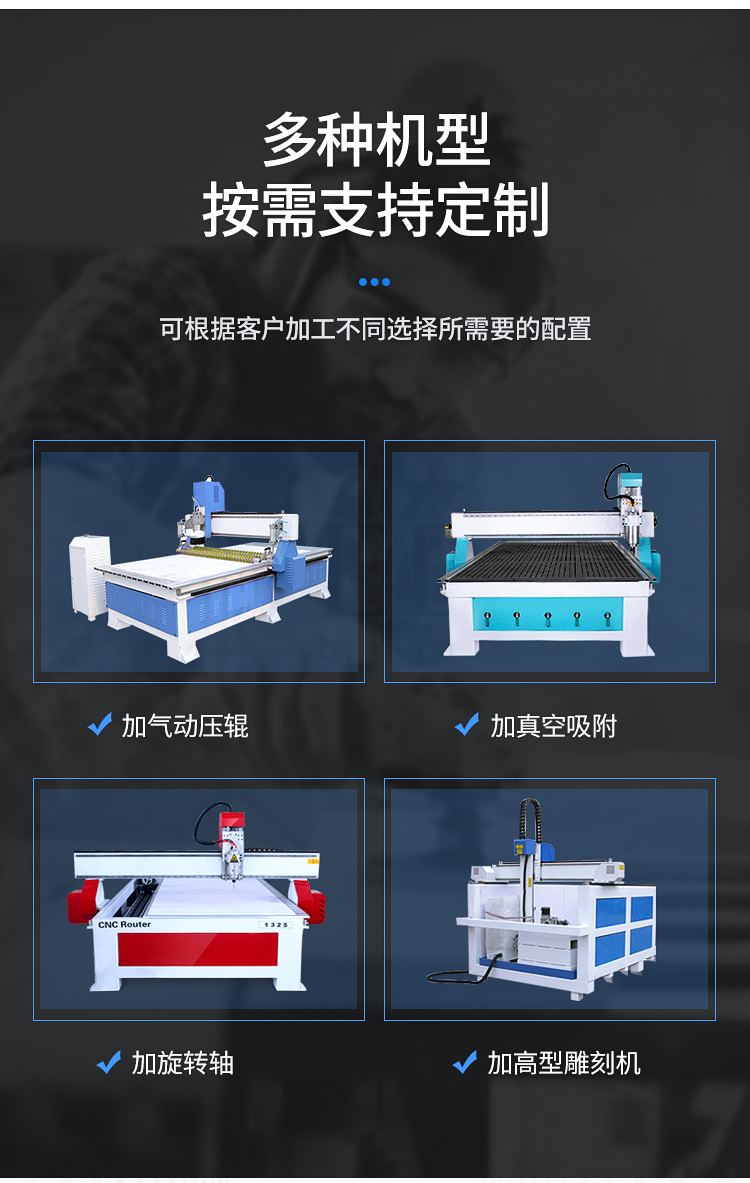 多种机型
按需支持定制

可根据客户加工不同选择所需要的配置

加气动压辊

加真空吸附

CNC Router
1325

加旋转轴

加高型雕刻机